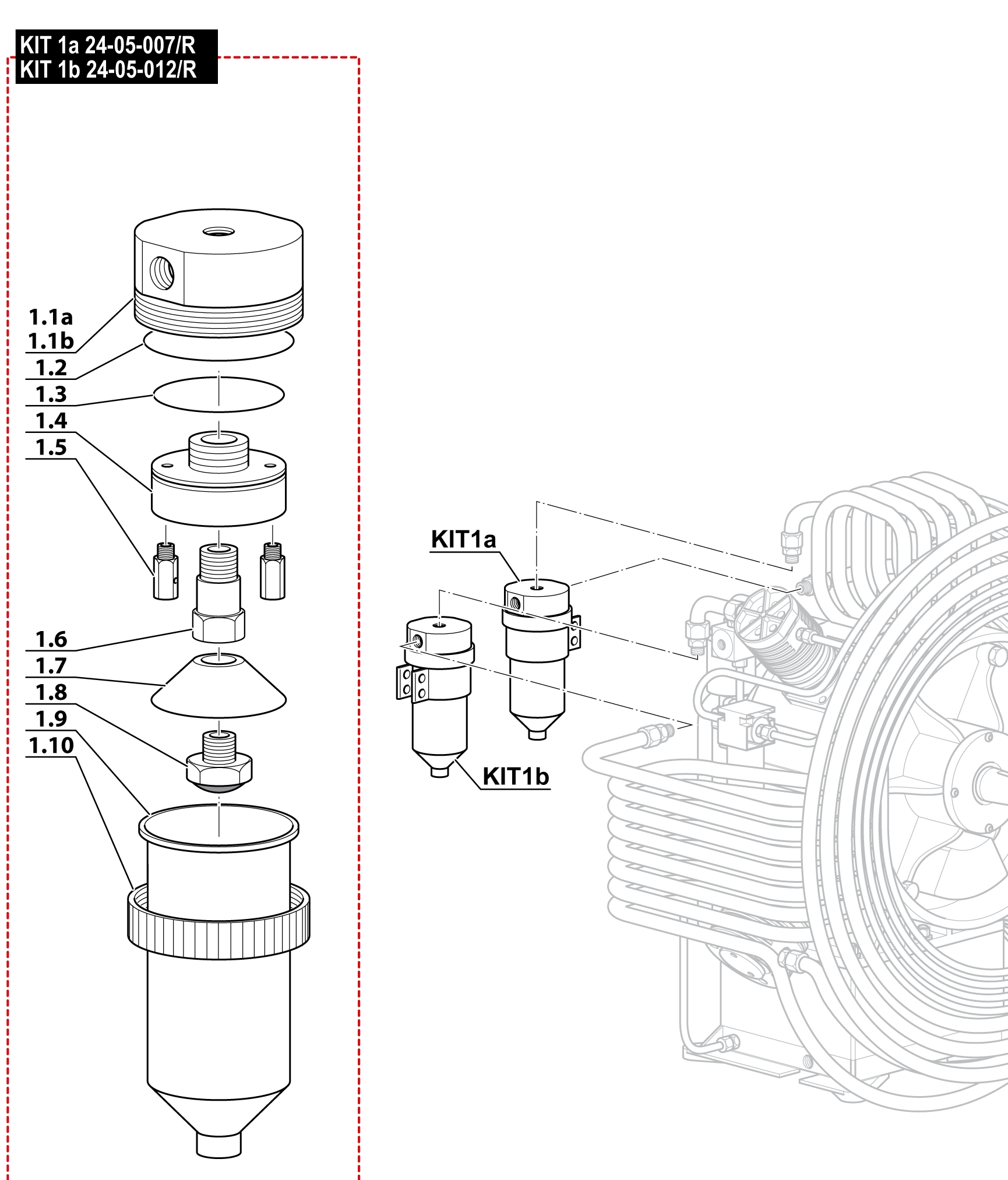 KIT 1a 24-05-007/R
KIT 1b 24-05-012/R

1.1a
1.1b
1.2
1.3
1.4
1.5
1.6
1.7
1.8
1.9
1.10

KIT1a
KIT1b