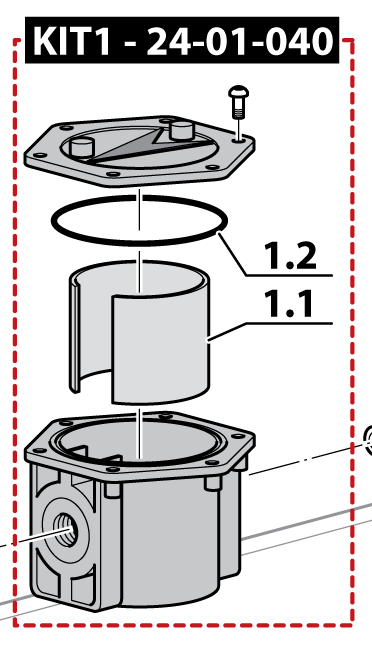 KIT1 - 24-01-040

1.2

1.1